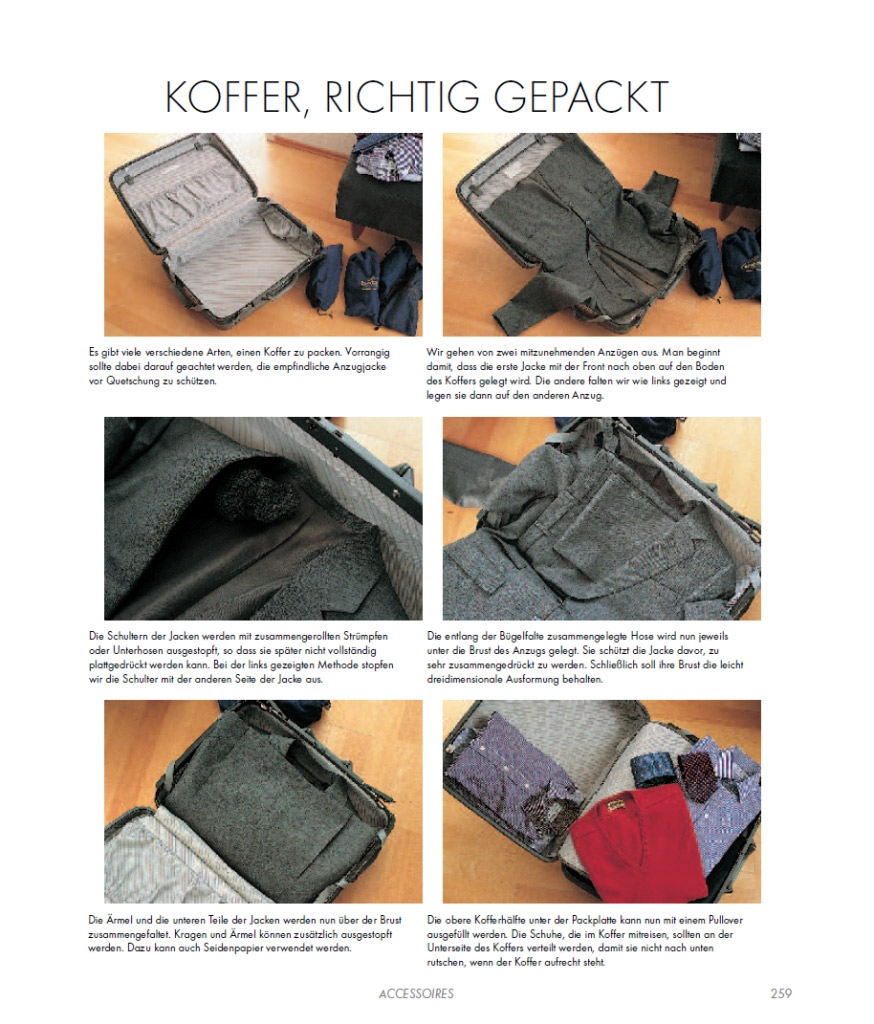 KOFFER, RICHTIG GEPACKT

Es gibt viele verschiedene Arten, einen Koffer zu packen. Vorrangig sollte dabei darauf geachtet werden, die empfindliche Anzugjacke vor Quetschung zu schützen.

Wir gehen von zwei mitzunehmenden Anzügen aus. Man beginnt damit, dass die erste Jacke mit der Front nach oben auf den Boden des Koffers gelegt wird. Die andere falten wir wie links gezeigt und legen sie dann auf den anderen Anzug.

Die Schultern der Jacken werden mit zusammengerollten Strümpfen oder Unterhosen ausgestopft, so dass sie später nicht vollständig plattgedrückt werden kann. Bei der links gezeigten Methode stopfen wir die Schulter mit der anderen Seite der Jacke aus.

Die entlang der Bügelfalte zusammengelegte Hose wird nun jeweils unter die Brust des Anzugs gelegt. Sie schützt die Jacke davor, zu sehr zusammengedrückt zu werden. Schließlich soll ihre Brust die leicht dreidimensionale Ausformung behalten.

Die Ärmel und die unteren Teile der Jacken werden nun über der Brust zusammengefaltet. Kragen und Ärmel können zusätzlich ausgestopft werden. Dazu kann auch Seidenpapier verwendet werden.

Die obere Kofferhälfte unter der Packplatte kann nun mit einem Pullover ausgefüllt werden. Die Schuhe, die im Koffer mitreisen, sollten an der Unterseite des Koffers verteilt werden, damit sie nicht nach unten rutschen, wenn der Koffer aufrecht steht.

ACCESSOIRES 259