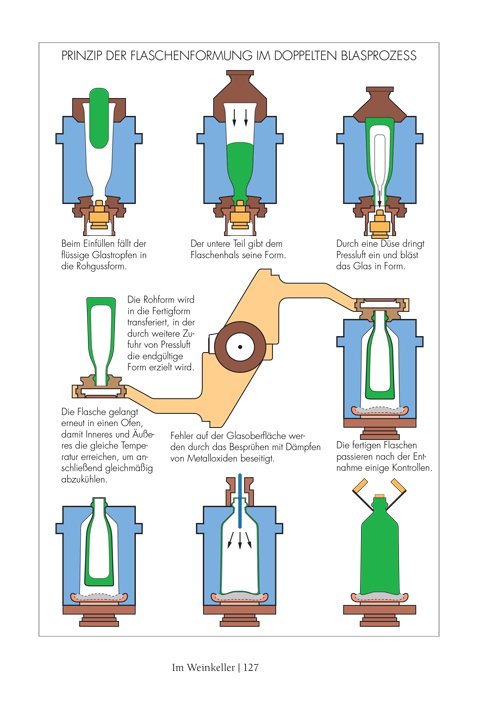 PRINZIP DER FLASCHENFORMUNG IM DOPPELTEN BLASPROZESS

Beim Einfüllen fällt der flüssige Glastropfen in die Rohgussform.

Der untere Teil gibt dem Flaschenhals seine Form.

Durch eine Düse dringt Pressluft ein und bläst das Glas in Form.

Die Rohform wird in die Fertigform transferiert, in der durch weitere Zufuhr von Pressluft die endgültige Form erzielt wird.

Die Flasche gelangt erneut in einen Ofen, damit Inneres und Äußeres die gleiche Temperatur erreichen, um anschließend gleichmäßig abzukühlen.

Fehler auf der Glasoberfläche werden durch das Besprühen mit Dämpfen von Metalloxiden beseitigt.

Die fertigen Flaschen passieren nach der Entnahme einige Kontrollen.

Im Weinkeller | 127